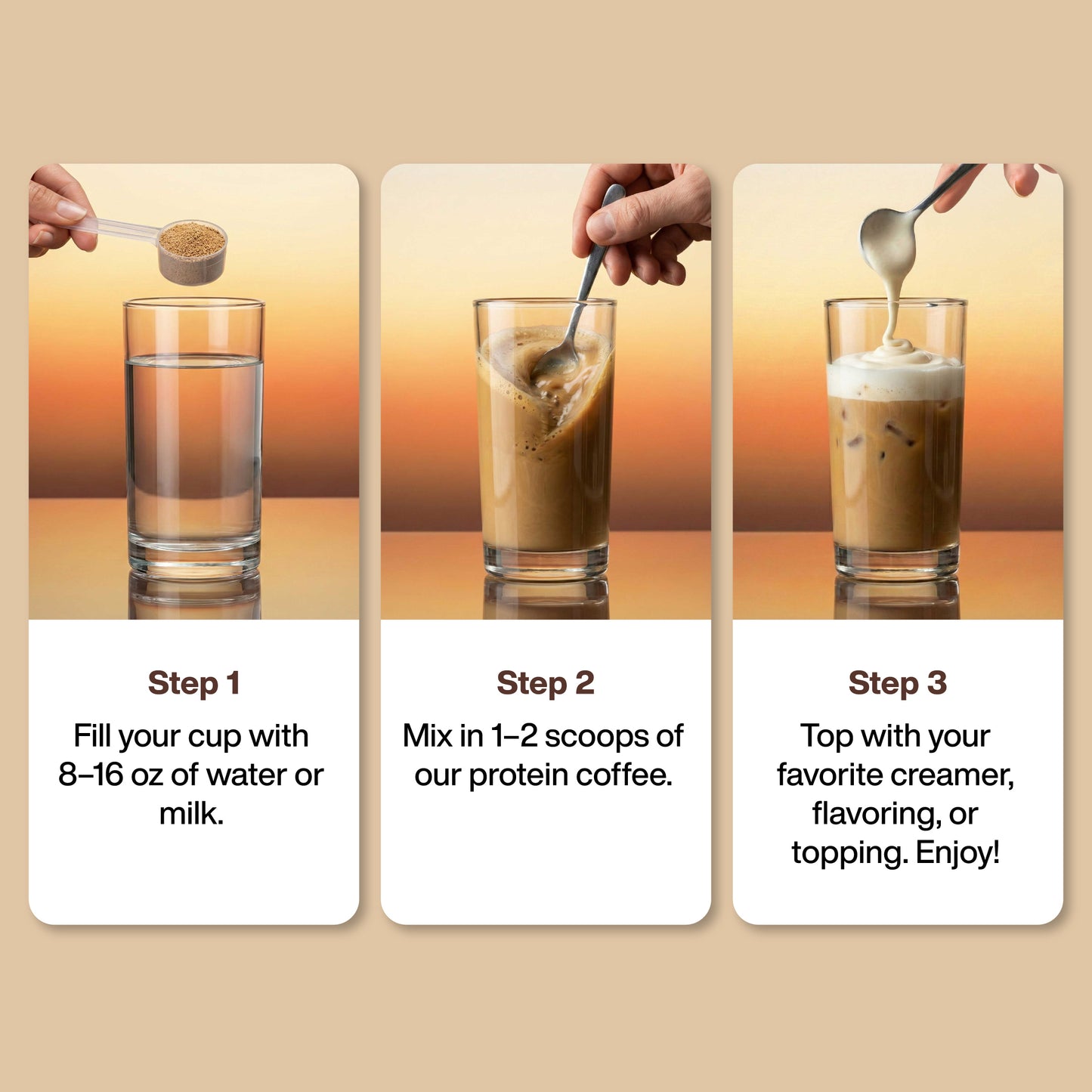 Step 1

Fill your cup with 8–16 oz of water or milk.

Step 2

Mix in 1–2 scoops of our protein coffee.

Step 3

Top with your favorite creamer, flavoring, or topping. Enjoy!