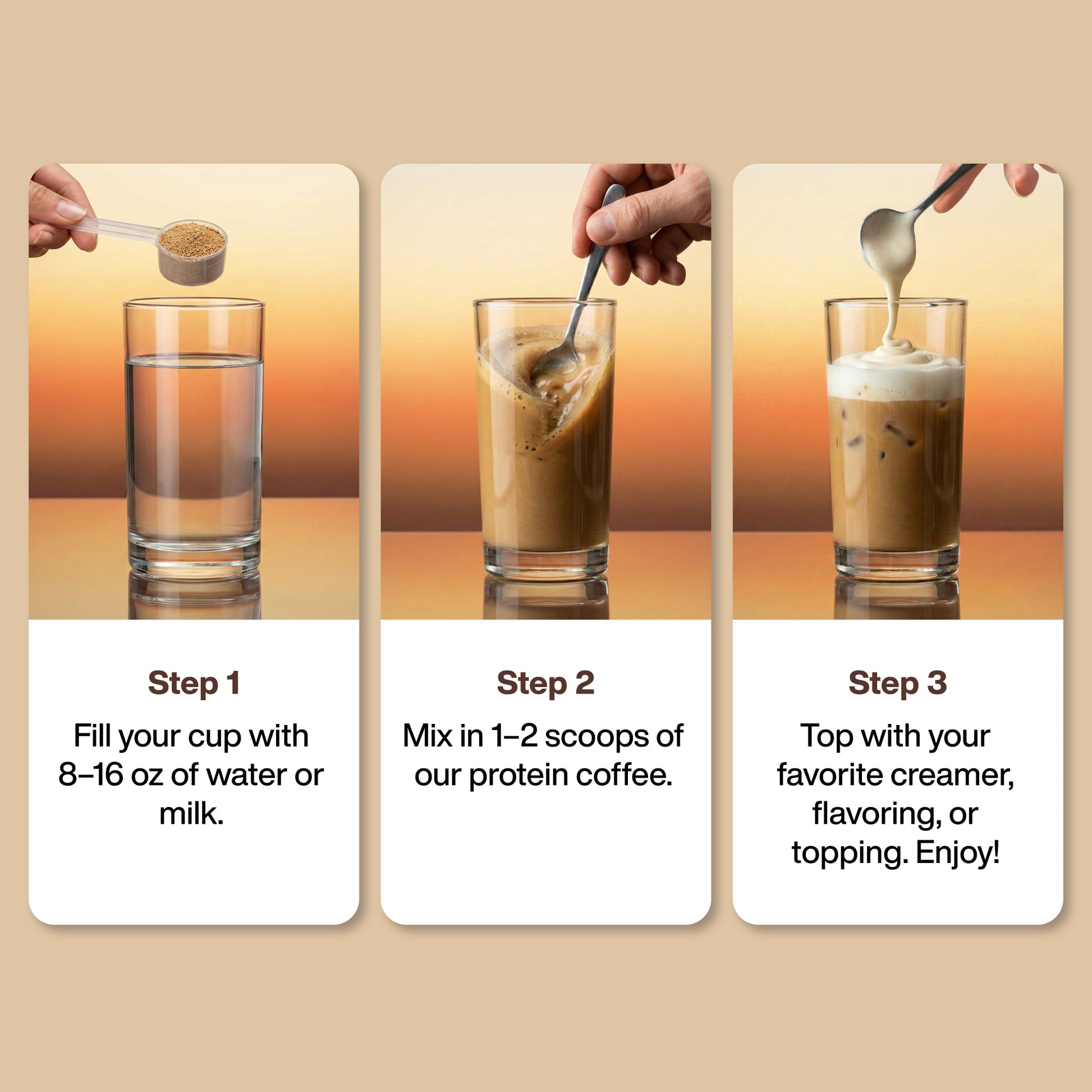 Step 1

Fill your cup with 8–16 oz of water or milk.

Step 2

Mix in 1–2 scoops of our protein coffee.

Step 3

Top with your favorite creamer, flavoring, or topping. Enjoy!